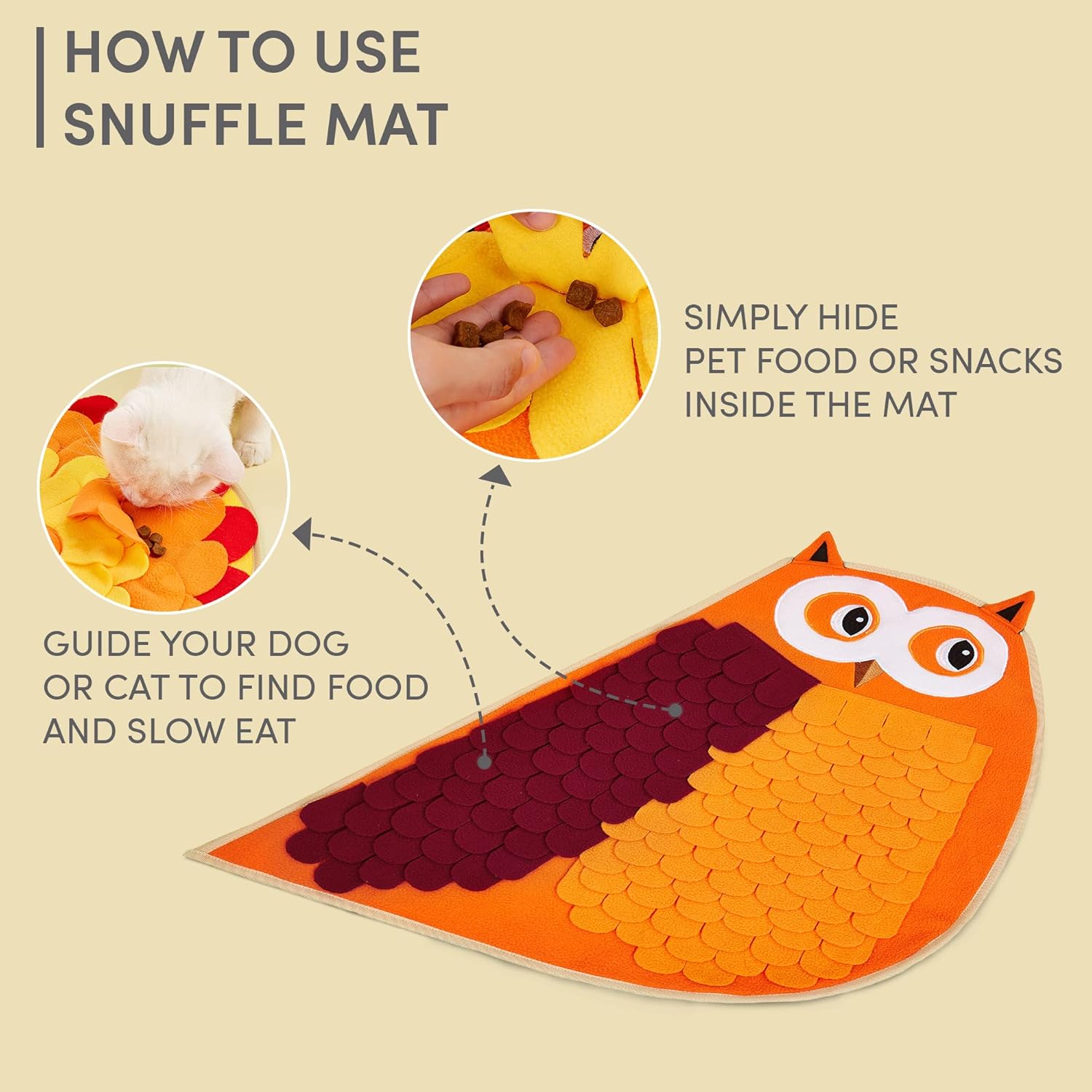 HOW TO USE SNUFFLE MAT

SIMPLY HIDE PET FOOD OR SNACKS INSIDE THE MAT

GUIDE YOUR DOG OR CAT TO FIND FOOD AND SLOW EAT