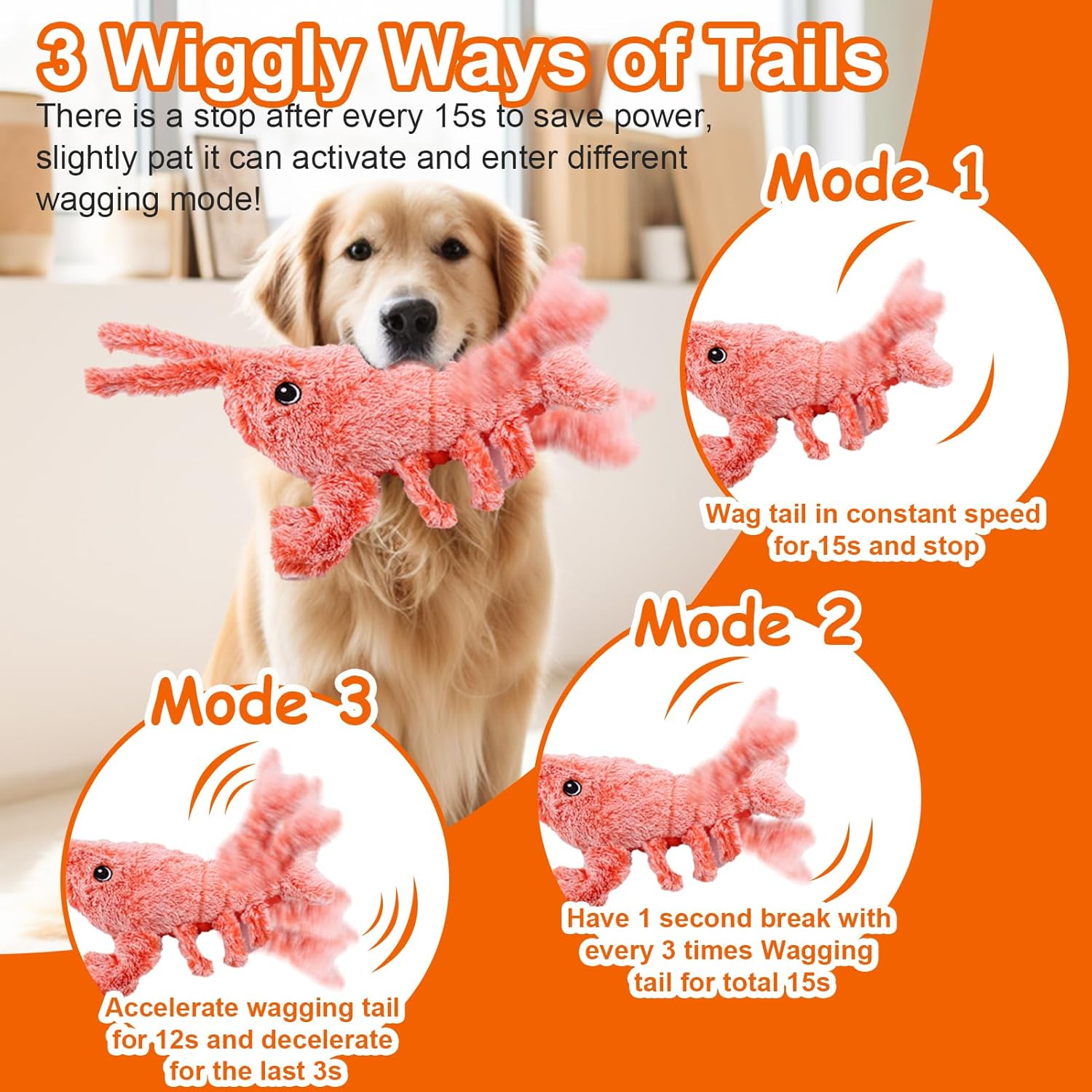 3 Wiggly Ways of Tails

There is a stop after every 15s to save power, slightly pat it can activate and enter different wagging mode!

Mode 1

Wag tail in constant speed for 15s and stop

Mode 2

Have 1 second break with every 3 times Wagging tail for total 15s

Mode 3

Accelerate wagging tail for 12s and decelerate for the last 3s