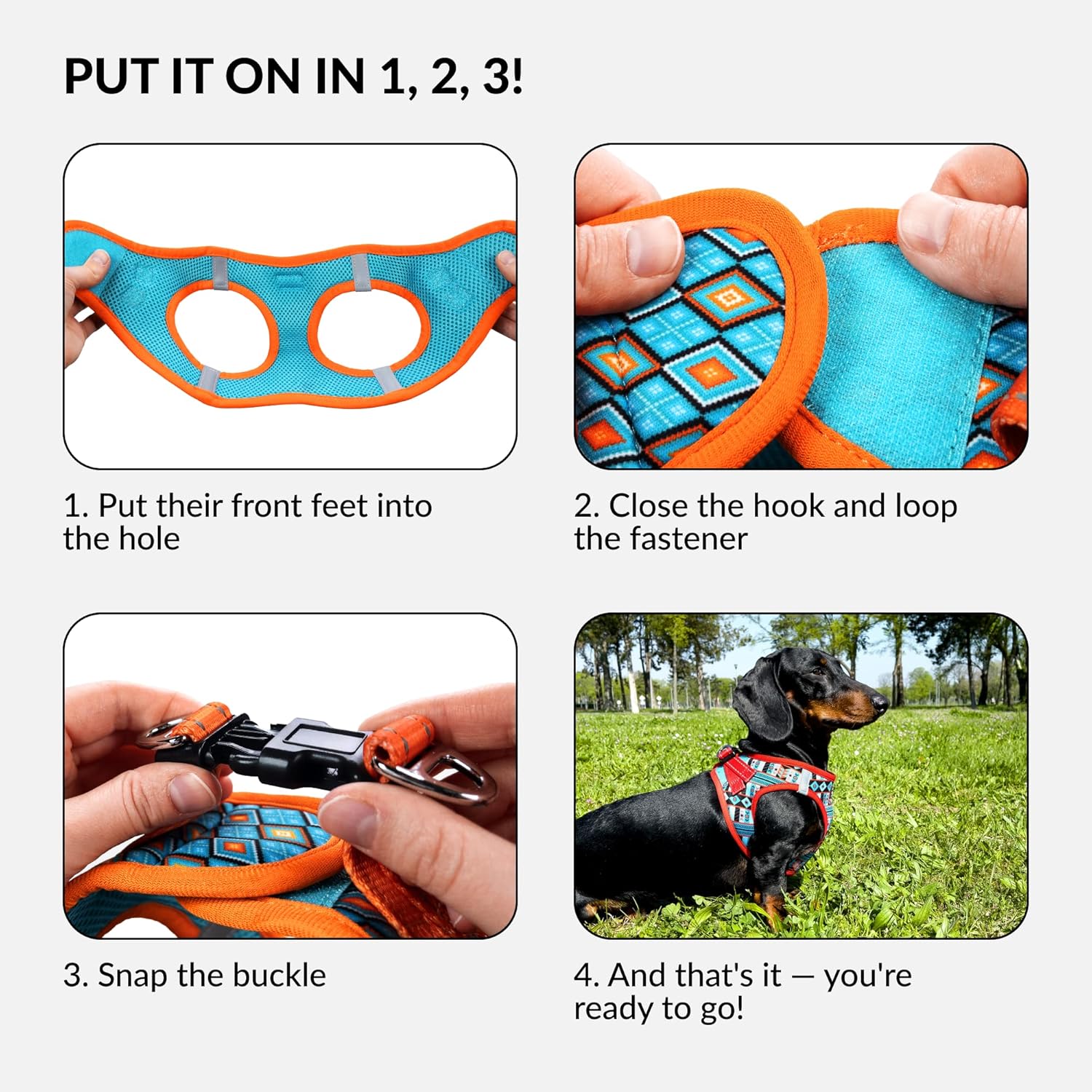 PUT IT ON IN 1, 2, 3!

1. Put their front feet into the hole

2. Close the hook and loop the fastener

3. Snap the buckle

4. And that's it — you're ready to go!