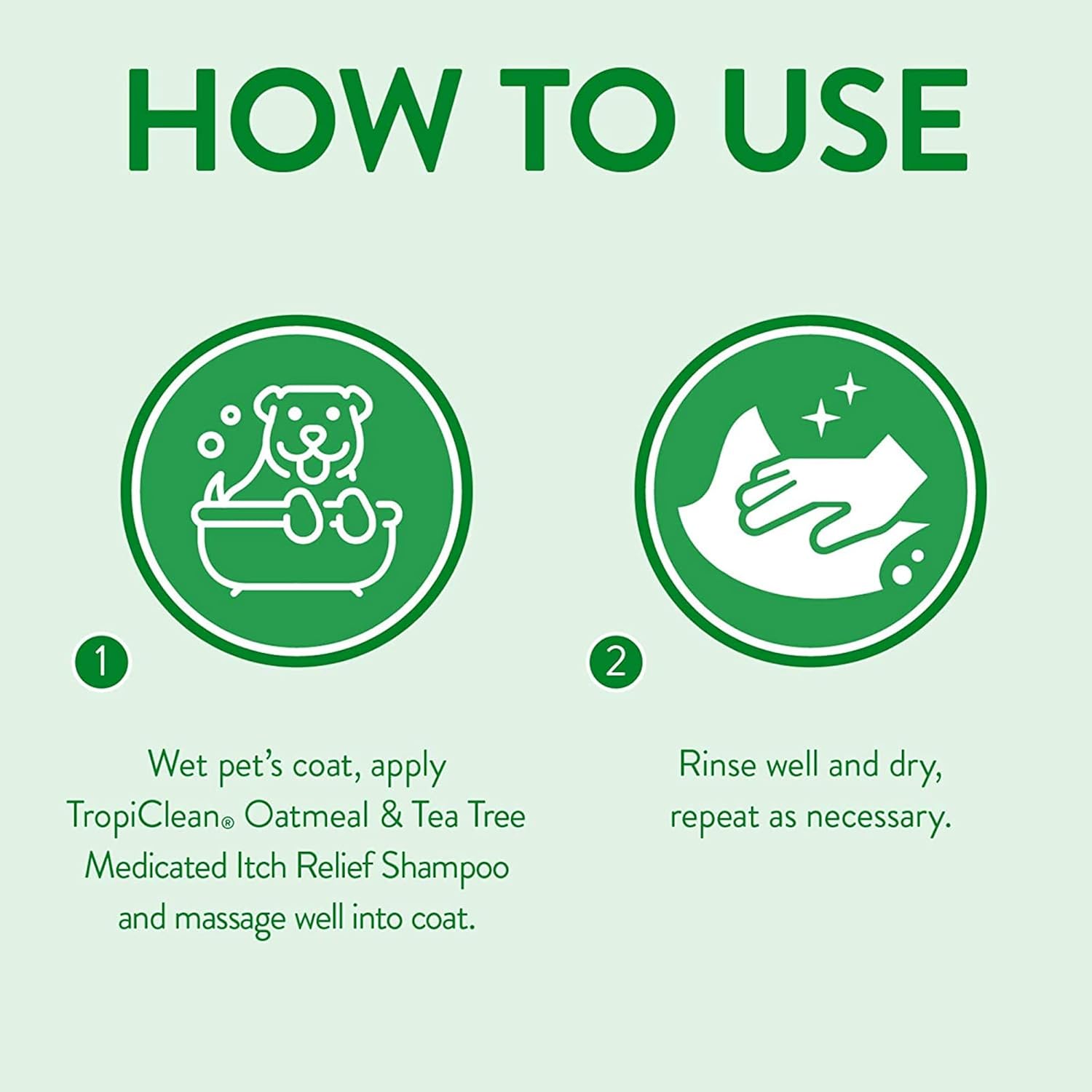 HOW TO USE

1

Wet pet's coat, apply TropiClean® Oatmeal & Tea Tree Medicated Itch Relief Shampoo and massage well into coat.

2

Rinse well and dry, repeat as necessary.